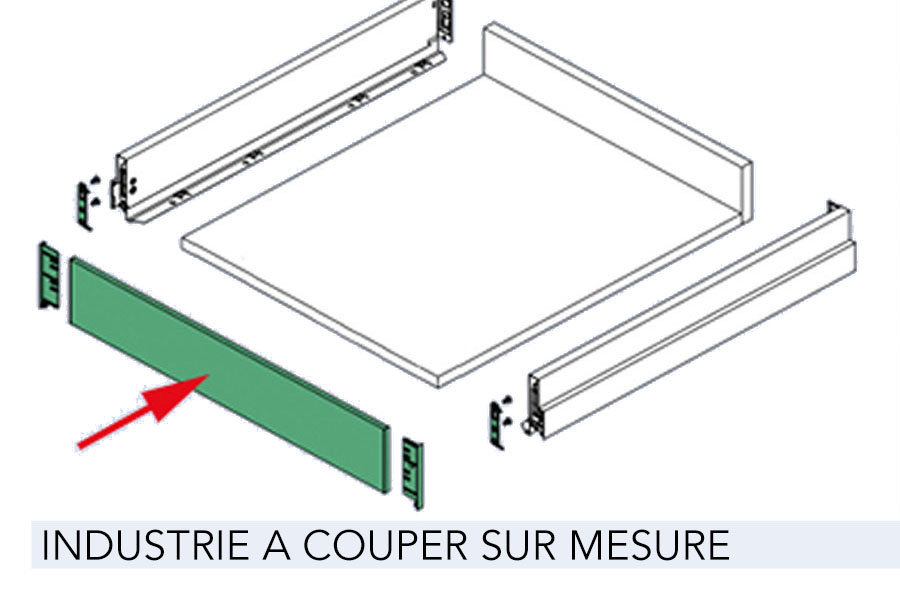 INDUSTRIE A COUPER SUR MESURE