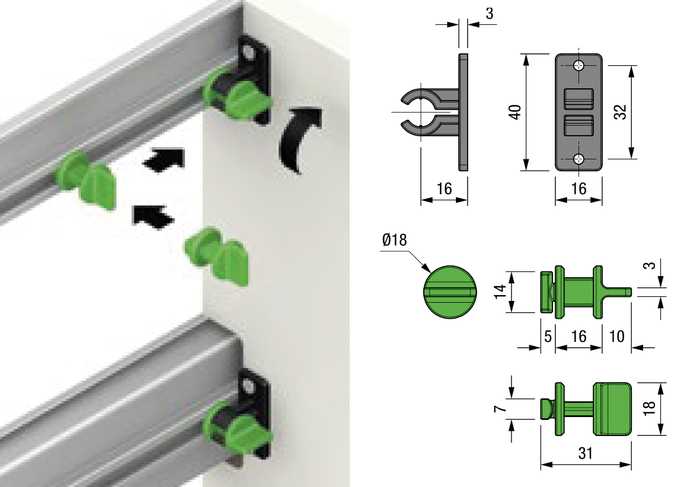 3

40

32

16

16

Ø18

14

3

5

16

10

7

18

31