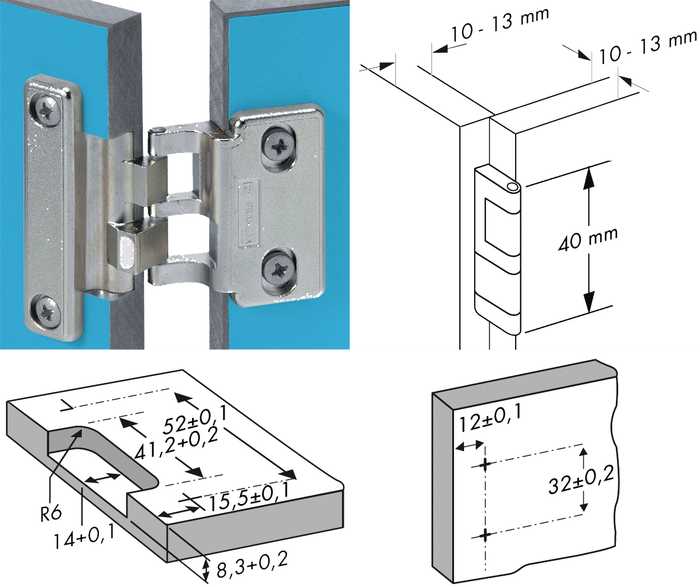 10 - 13 mm

10 - 13 mm

40 mm

52±0,1

41,2+0,2

15,5±0,1

R6

14+0,1

8,3+0,2

12±0,1

32±0,2